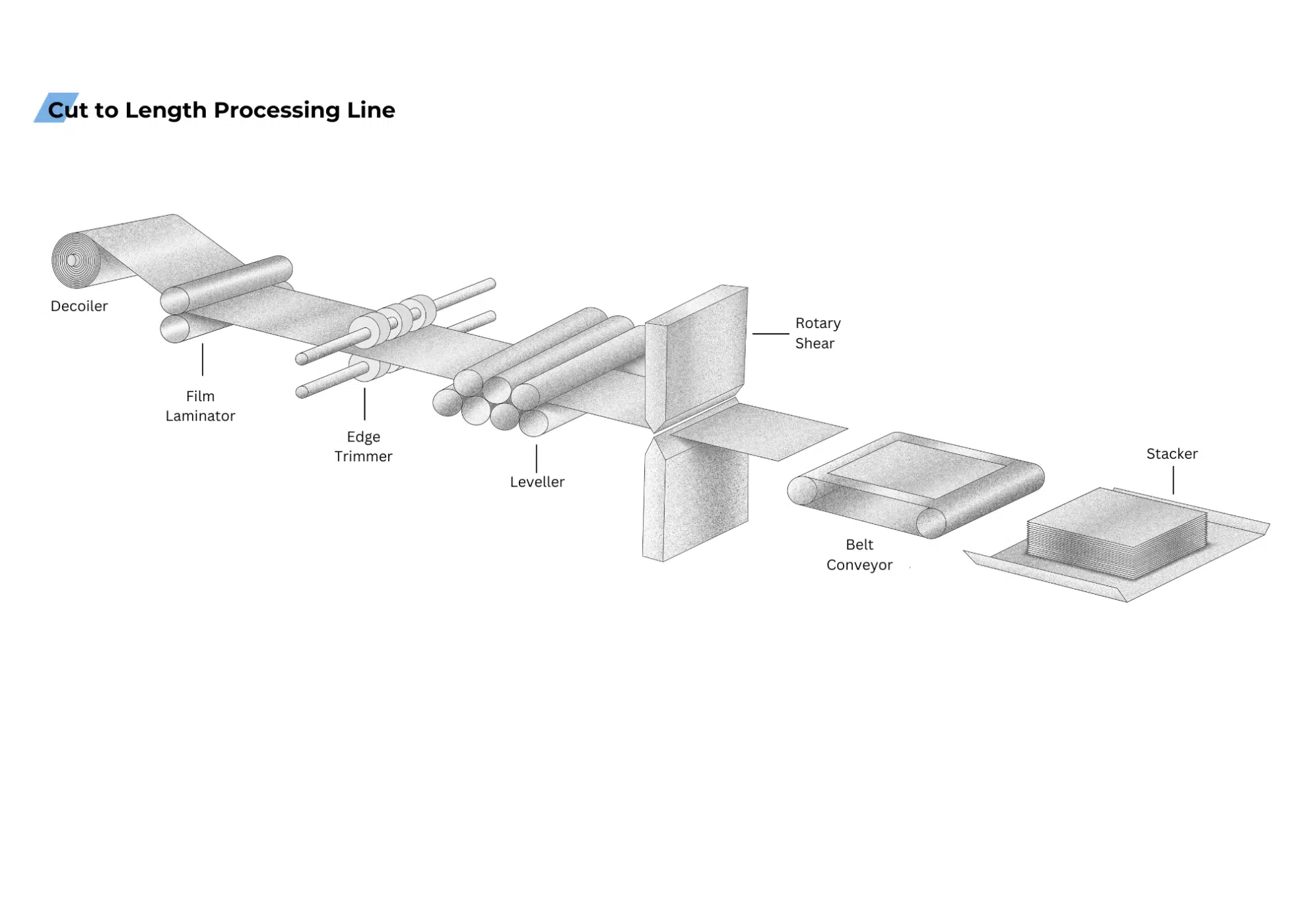 Cut to Length Processing Line

Decoiler

Film Laminator

Edge Trimmer

Leveller

Rotary Shear

Belt Conveyor

Stacker